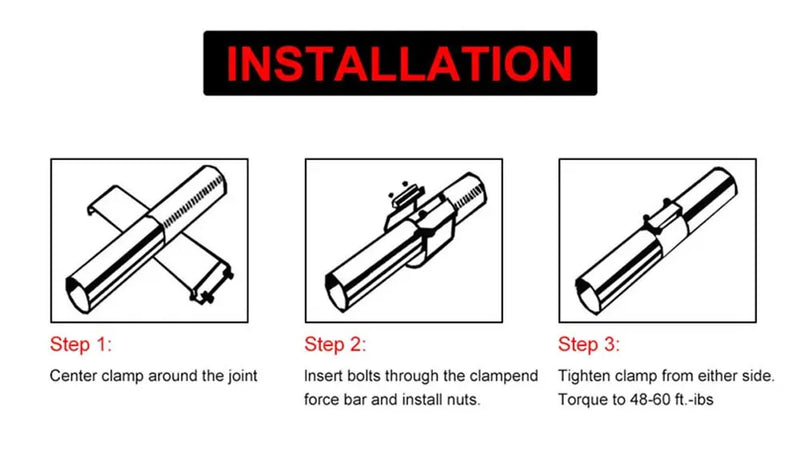 INSTALLATION

Step 1:

Center clamp around the joint

Step 2:

Insert bolts through the clampend force bar and install nuts.

Step 3:

Tighten clamp from either side. Torque to 48-60 ft.-ibs